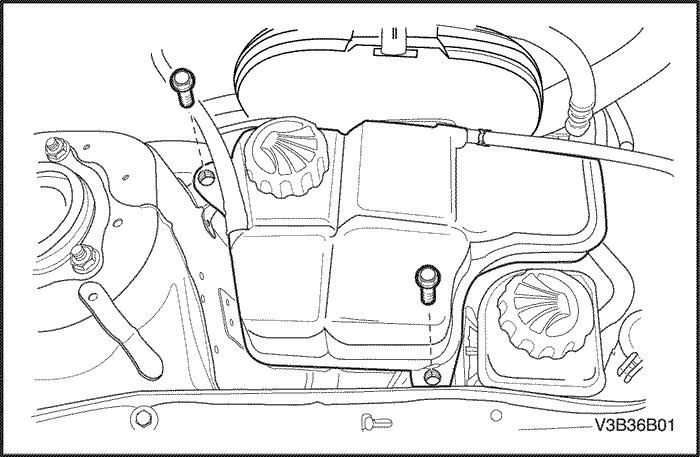 V3B36B01