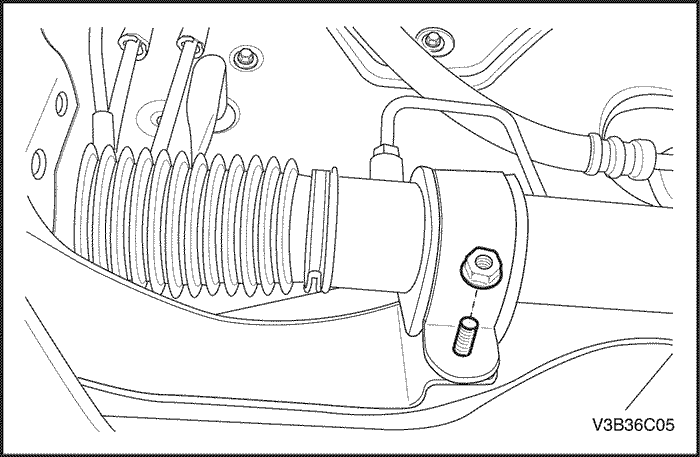 V3B36C05