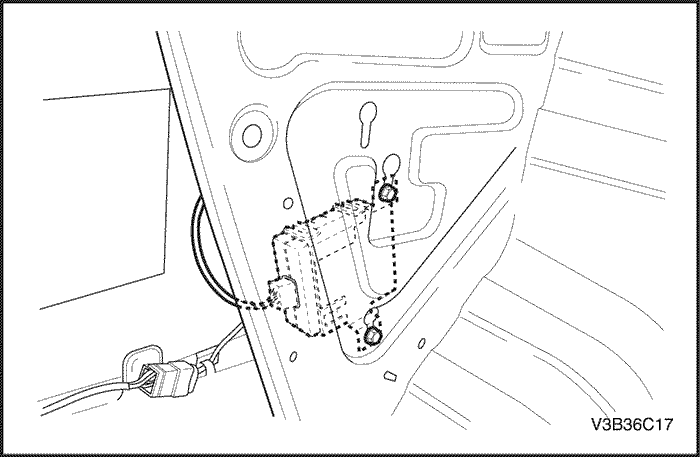 V3B36C17