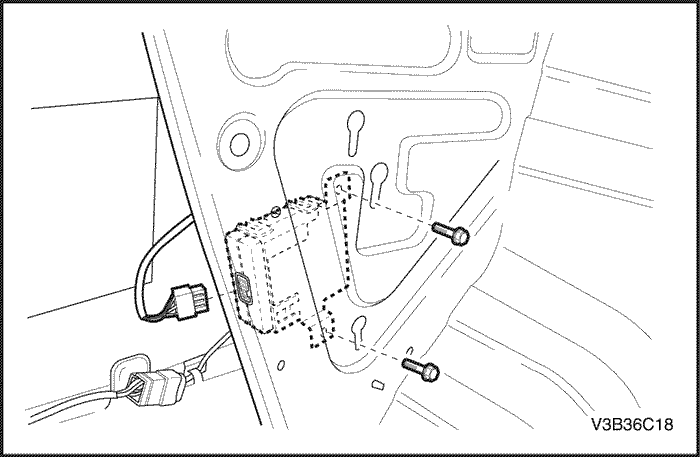 V3B36C18