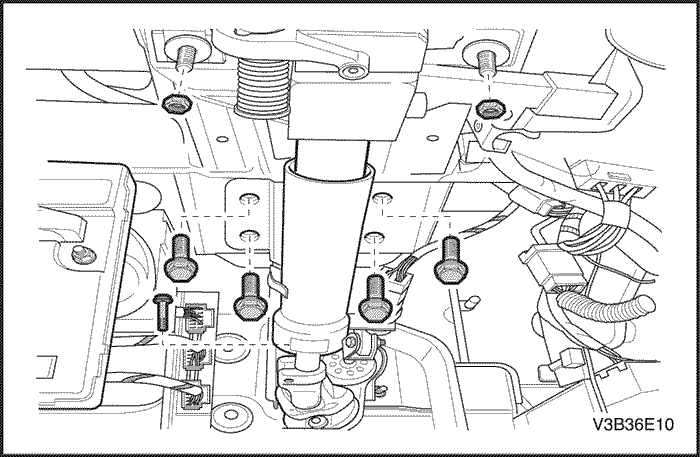 V3B36E10