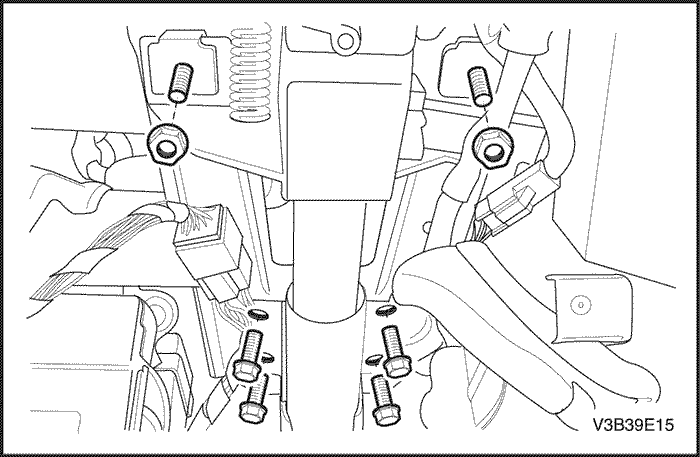 V3B39E15