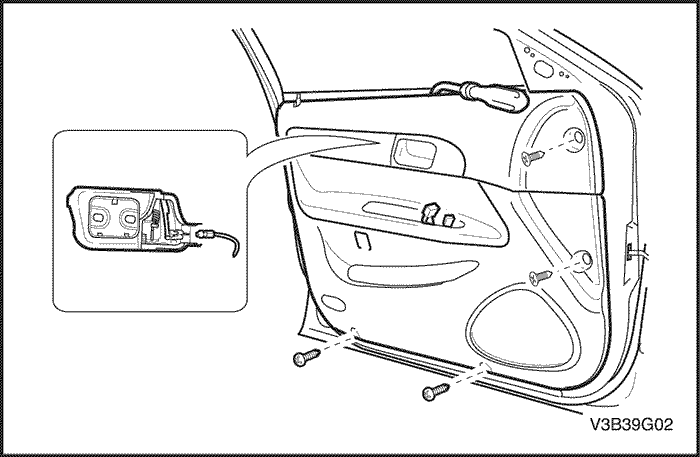 V3B39G02