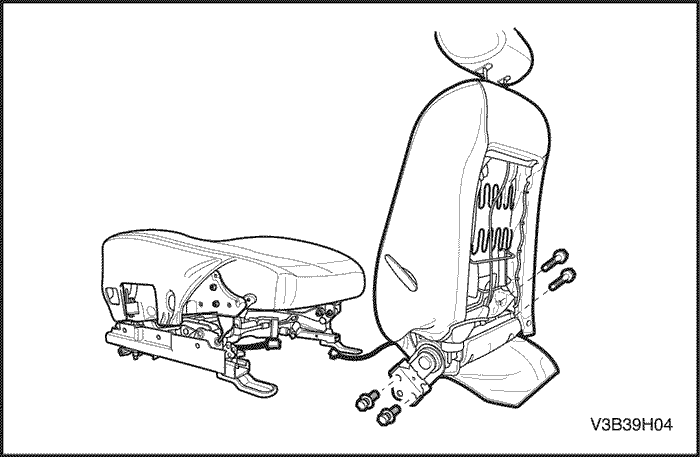 V3B39H04