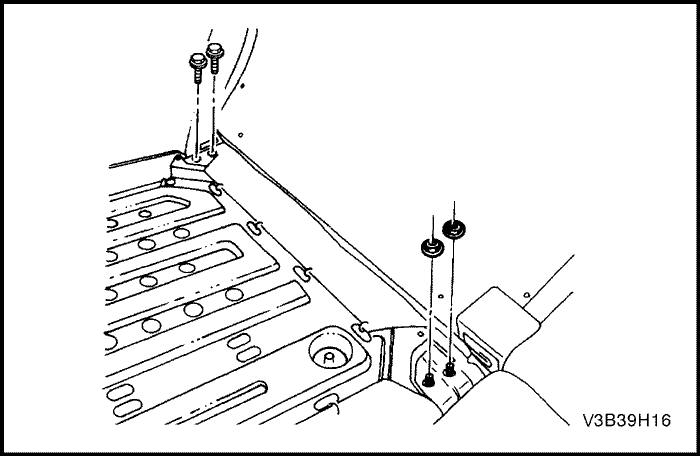 V3B39H16