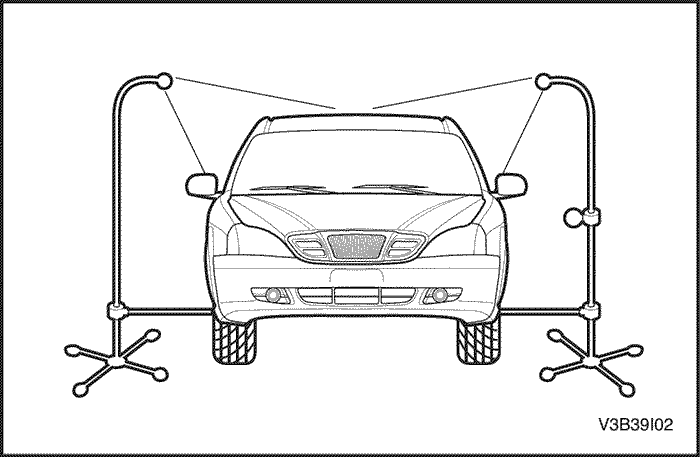 V3B39I02