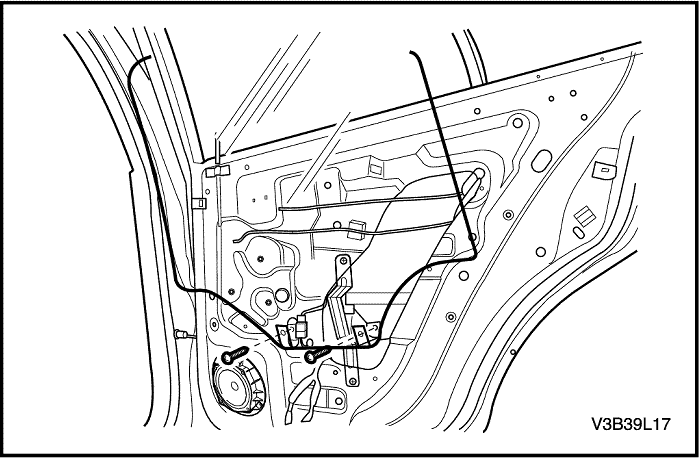 V3B39L17