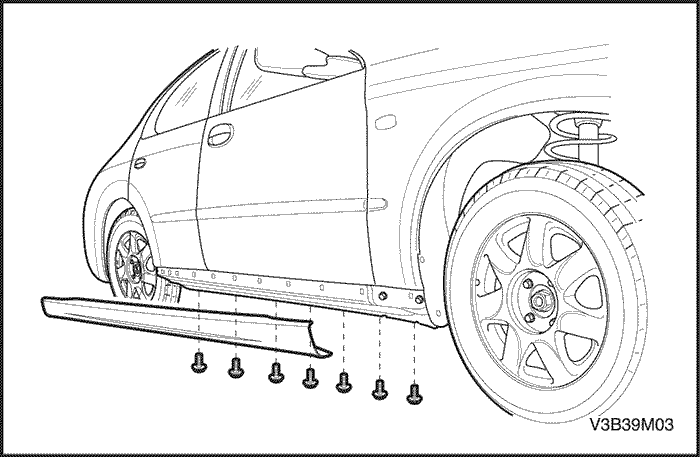 V3B39M03