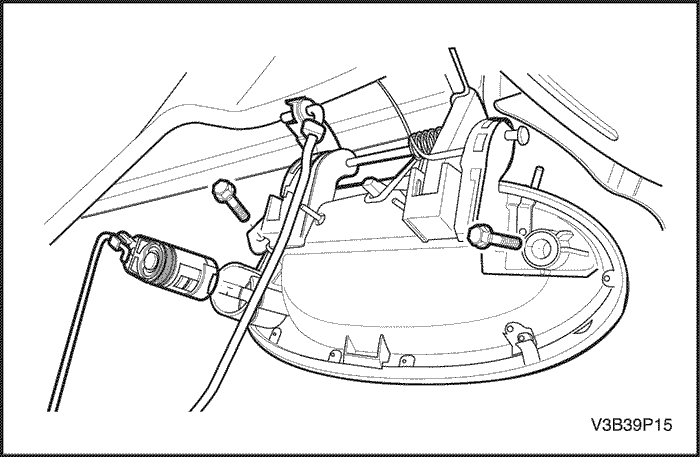 V3B39P15