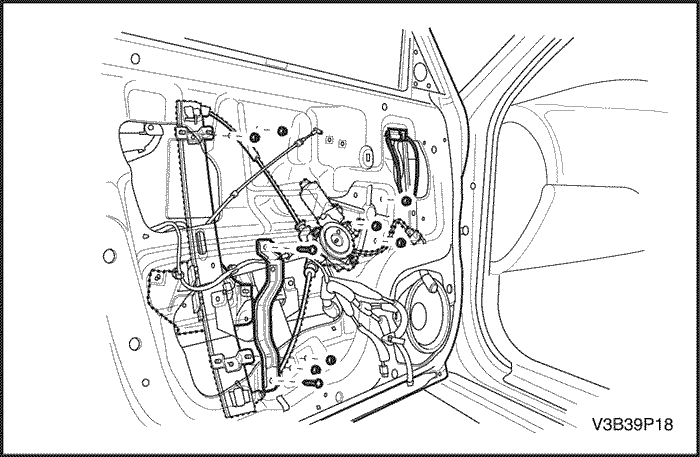 V3B39P18