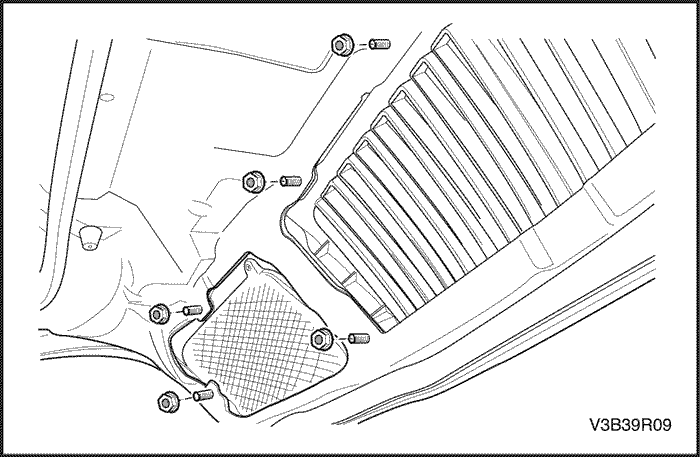 V3B39R09