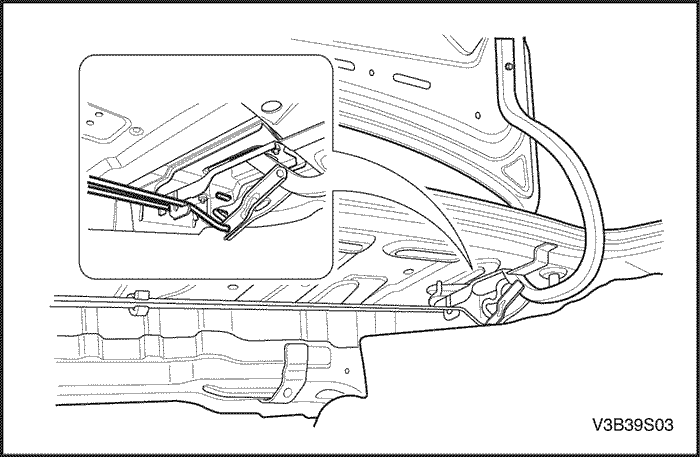 V3B39S03