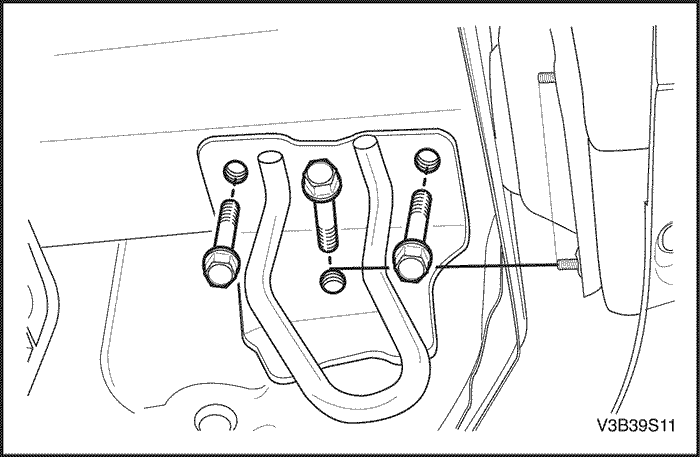 V3B39S11