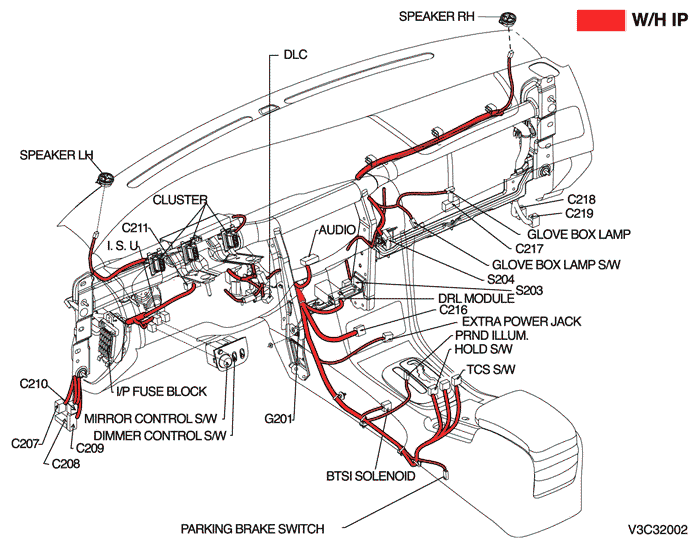 SPEAKER RH
W/H IP
DLC
SPEAKER LH
CLUSTER
C211
I. S. U
AUDIO
C218
C219
GLOVE BOX LAMP
C217
GLOVE BOX LAMP S/W
S204
S203
DRL MODULE
C216
EXTRA POWER JACK
PRND ILLUM.
HOLD S/W
TCS S/W
C210
I/P FUSE BLOCK
MIRROR CONTROL S/W
DIMMER CONTROL S/W
G201
C207
C209
C208
BTSI SOLENOID
PARKING BRAKE SWITCH
V3C32002