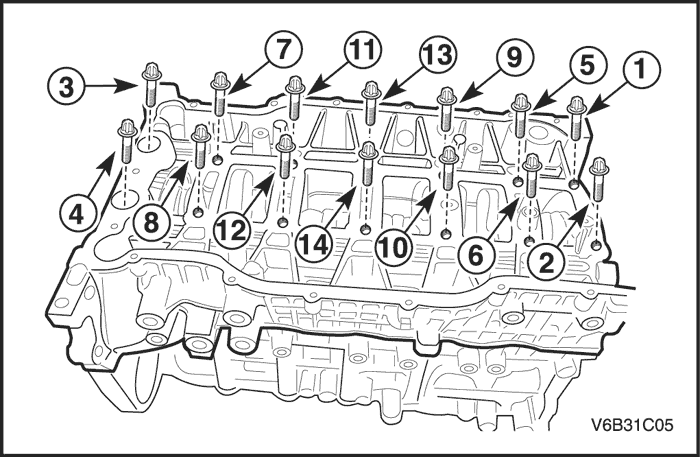 3
7
11
13
9
5
1
4
8
12
14
10
6
2
V6B31C05